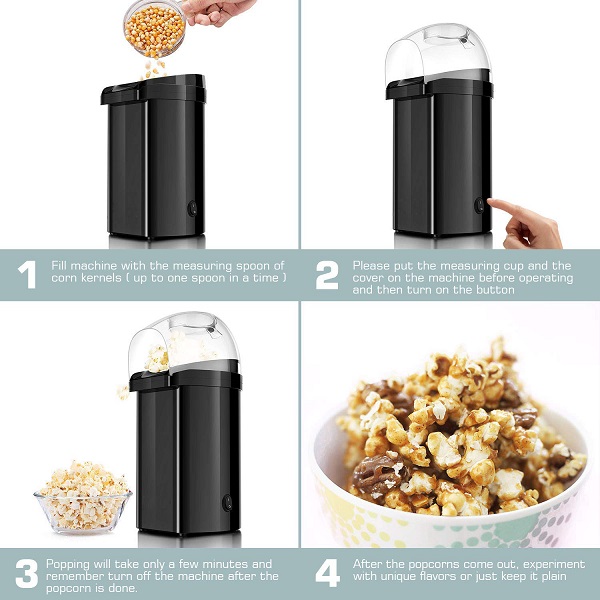 1 Fill machine with the measuring spoon of corn kernels ( up to one spoon in a time )

2 Please put the measuring cup and the cover on the machine before operating and then turn on the button

3 Popping will take only a few minutes and remember turn off the machine after the popcorn is done.

4 After the popcorns come out, experiment with unique flavors or just keep it plain